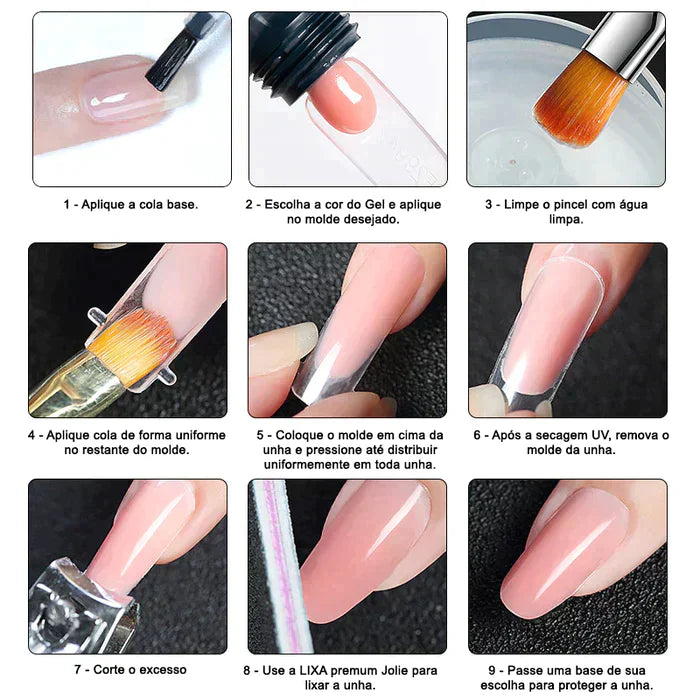 1 - Aplique a cola base.

2 - Escolha a cor do Gel e aplique no molde desejado.

3 - Limpe o pincel com água limpa.

4 - Aplique cola de forma uniforme no restante do molde.

5 - Coloque o molde em cima da unha e pressione até distribuir uniformemente em toda unha.

6 - Após a secagem UV, remova o molde da unha.

7 - Corte o excesso

8 - Use a LIXA premum Jolie para lixar a unha.

9 - Passe uma base de sua escolha para proteger a unha.